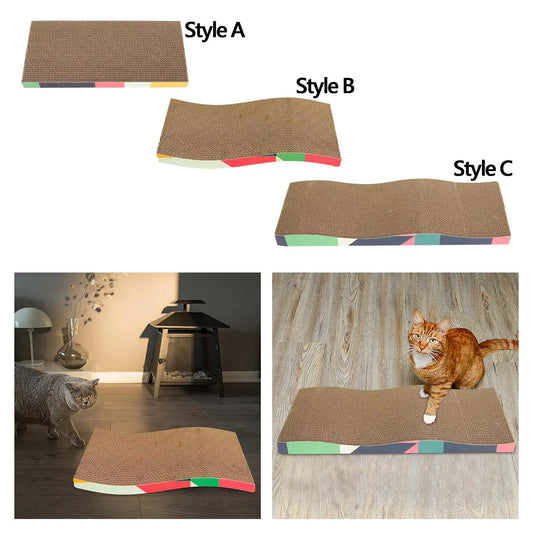 Style A

Style B

Style C