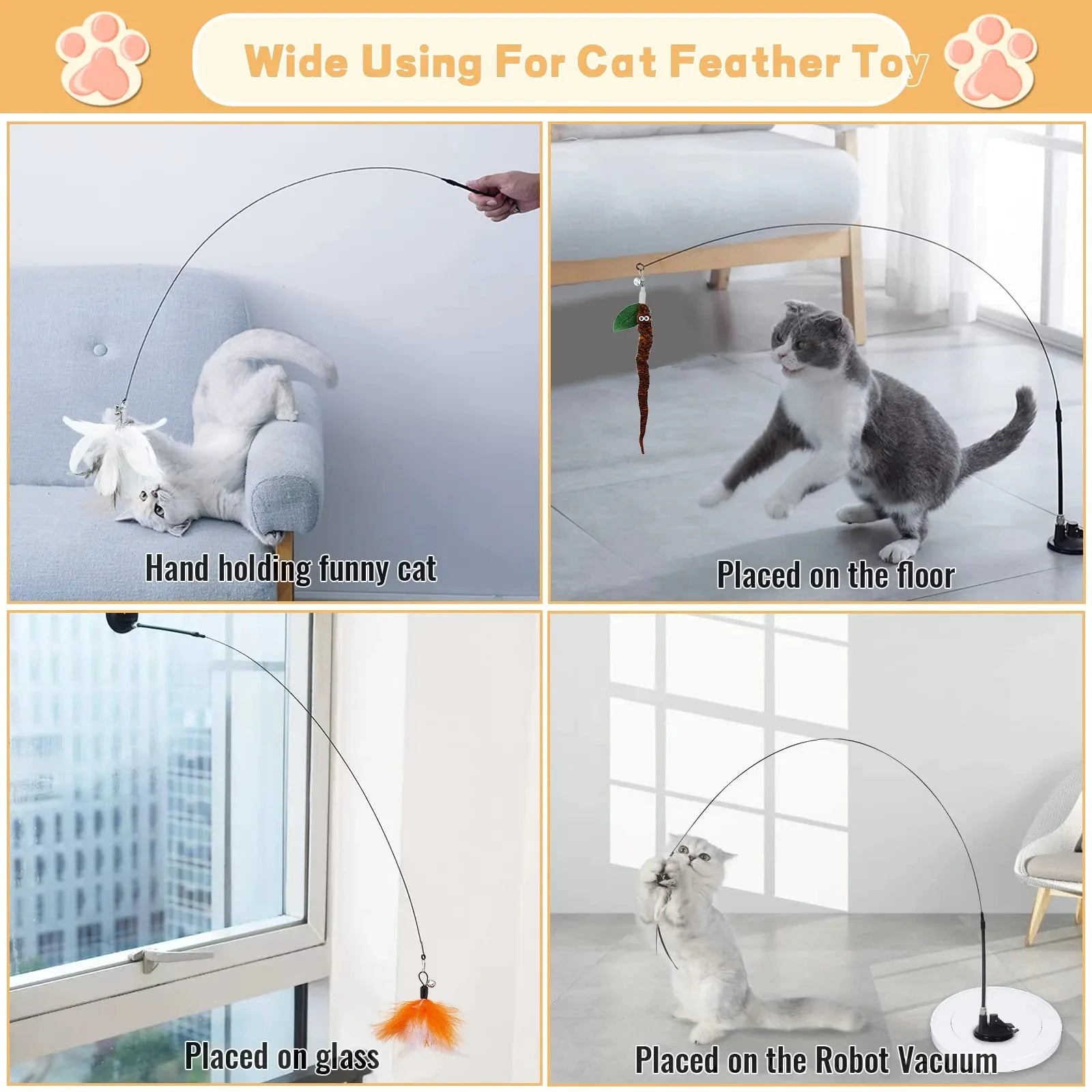 Wide Using For Cat Feather Toy

Hand holding funny cat

Placed on the floor

Placed on glass

Placed on the Robot Vacuum