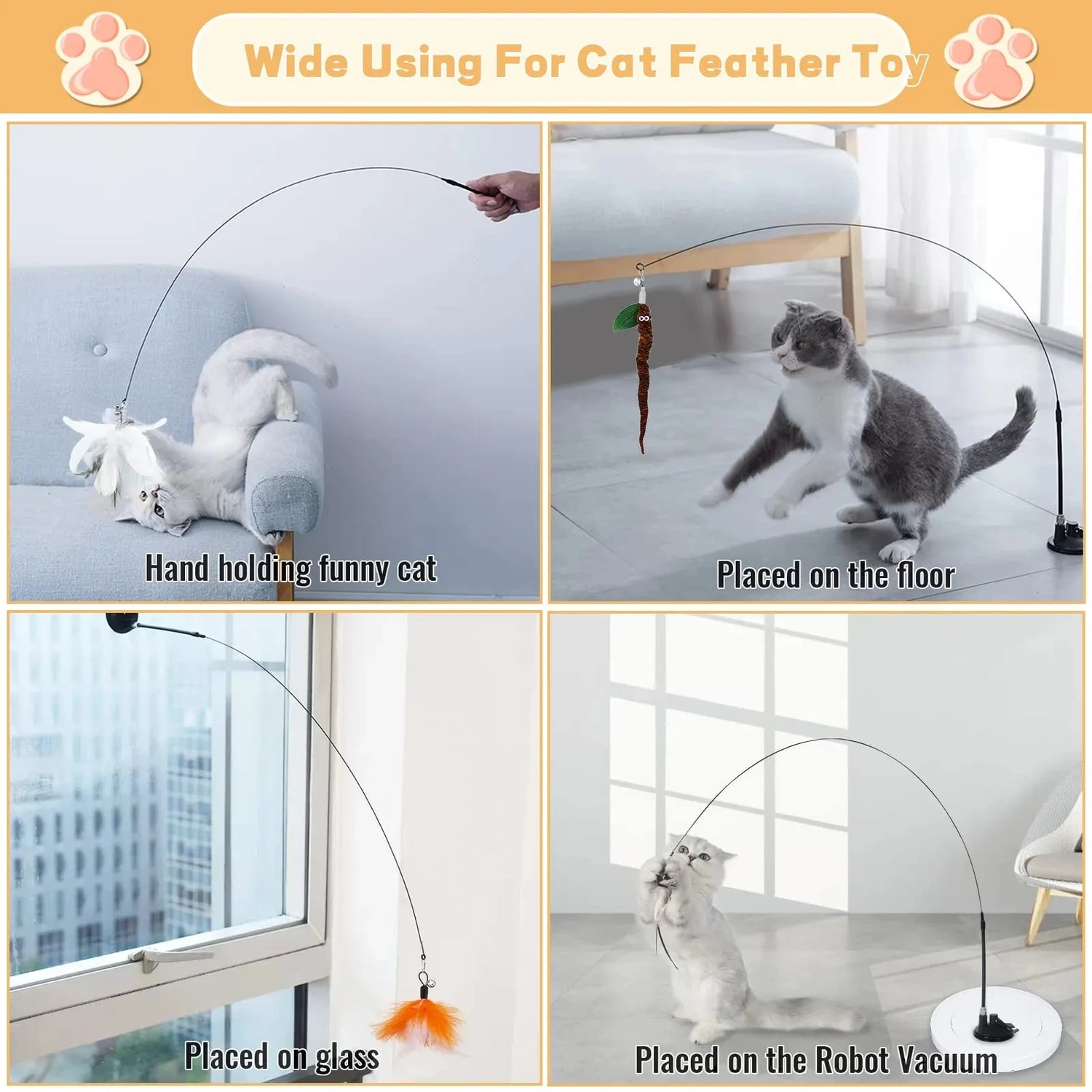 Wide Using For Cat Feather Toy

Hand holding funny cat

Placed on the floor

Placed on glass

Placed on the Robot Vacuum